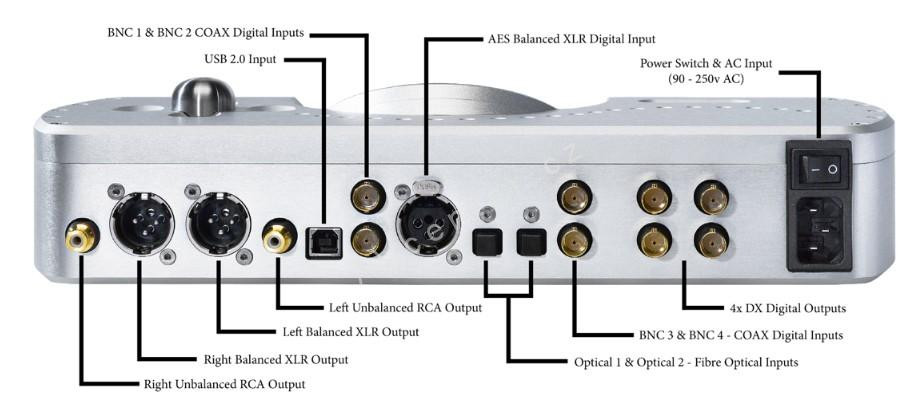 BNC 1 & BNC 2 COAX Digital Inputs

USB 2.0 Input

AES Balanced XLR Digital Input

Power Switch & AC Input
(90 - 250v AC)

Left Unbalanced RCA Output

Left Balanced XLR Output

Right Balanced XLR Output

Right Unbalanced RCA Output

4x DX Digital Outputs

BNC 3 & BNC 4 - COAX Digital Inputs

Optical 1 & Optical 2 - Fibre Optical Inputs